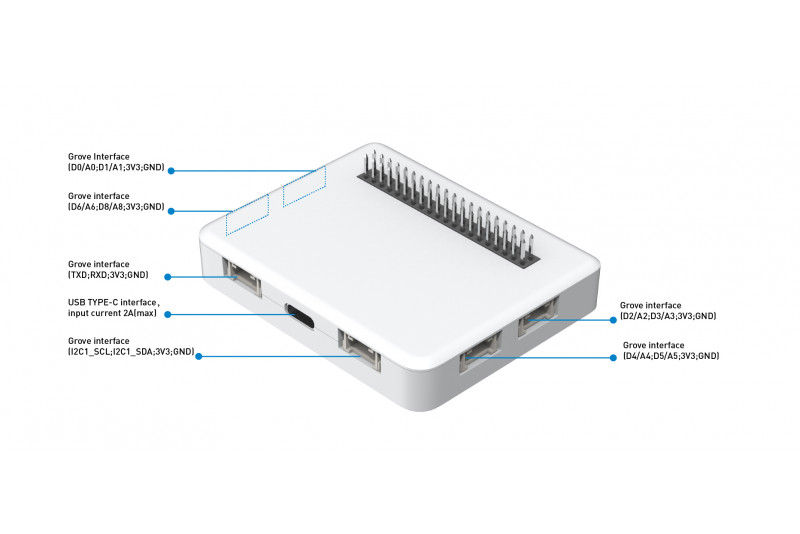 Grove Interface
(D0/A0;D1/A1;3V3;GND)

Grove interface
(D6/A6;D8/A8;3V3;GND)

Grove interface
(TXD;RXD;3V3;GND)

USB TYPE-C interface,
input current 2A(max)

Grove interface
(I2C1_SCL;I2C1_SDA;3V3;GND)

Grove interface
(D2/A2;D3/A3;3V3;GND)

Grove interface
(D4/A4;D5/A5;3V3;GND)