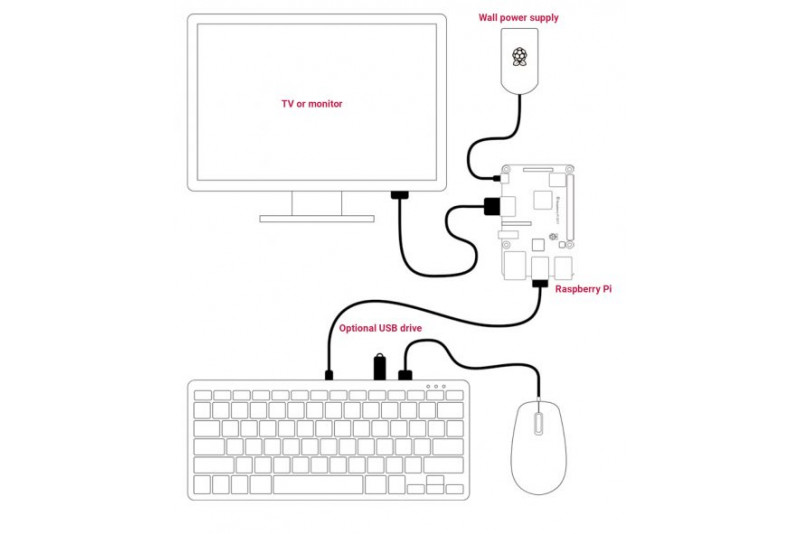 Wall power supply

TV or monitor

Raspberry Pi

Optional USB drive